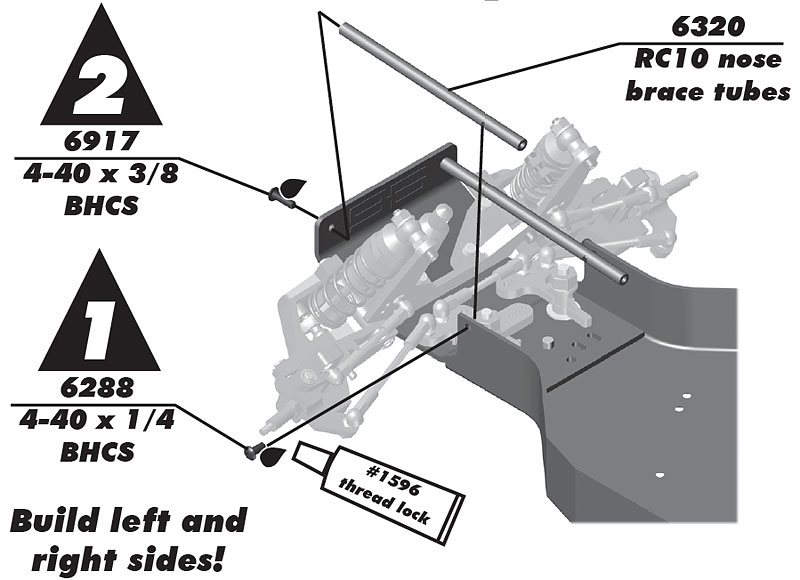 2

6917
4-40 x 3/8
BHCS

6320
RC10 nose
brace tubes

1

6288
4-40 x 1/4
BHCS

#1596
thread lock

Build left and right sides!